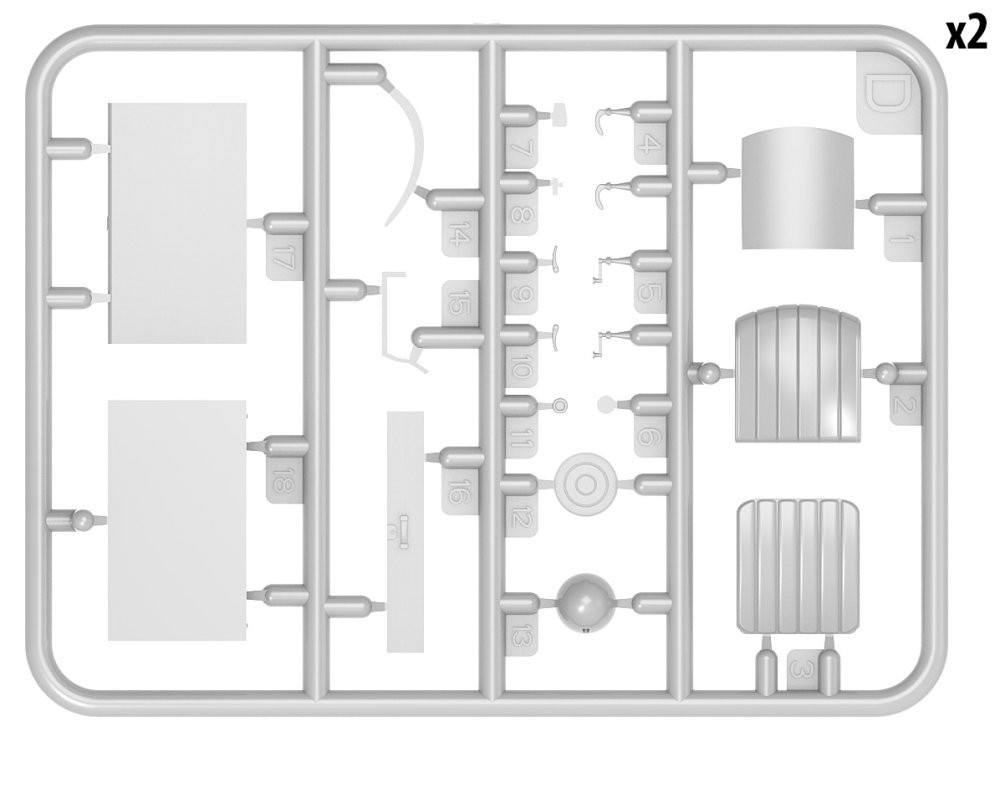 x2

D

17

18

14

15

16

7

8

9

10

11

12

13

4

5

6

1

2

3