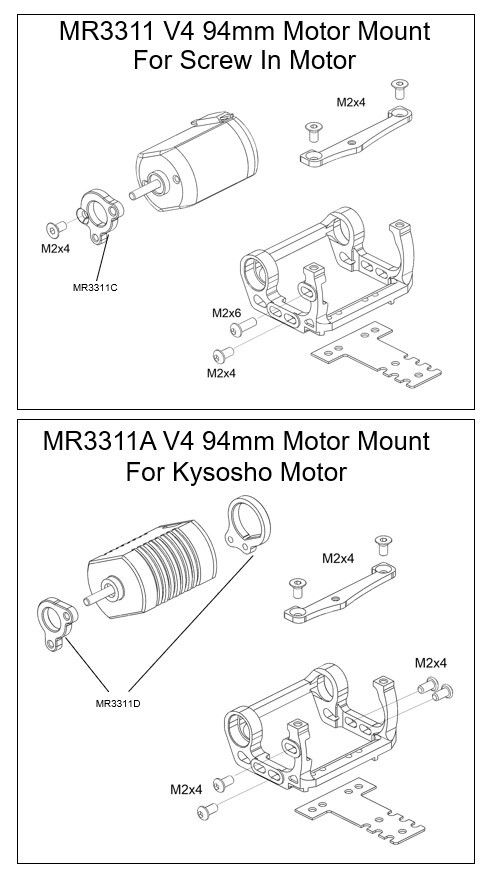 MR3311 V4 94mm Motor Mount
For Screw In Motor

M2x4

M2x4

MR3311C

M2x6

M2x4

MR3311A V4 94mm Motor Mount
For Kysosho Motor

M2x4

M2x4

MR3311D

M2x4